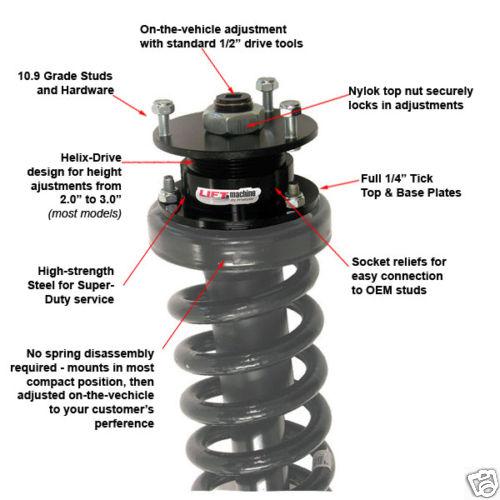 On-the-vehicle adjustment with standard 1/2” drive tools

10.9 Grade Studs and Hardware

Nylok top nut securely locks in adjustments

Helix-Drive design for height ajustments from 2.0” to 3.0” (most models)

LIFT machine

Full 1/4” Tick Top & Base Plates

High-strength Steel for Super-Duty service

Socket reliefs for easy connection to OEM studs

No spring disassembly required - mounts in most compact position, then adjusted on-the-vechicle to your customer’s perference