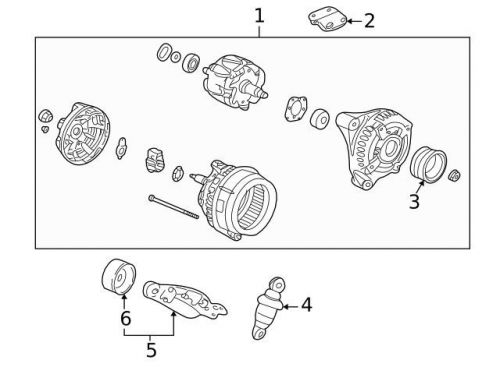 1
2
3
4
6
5