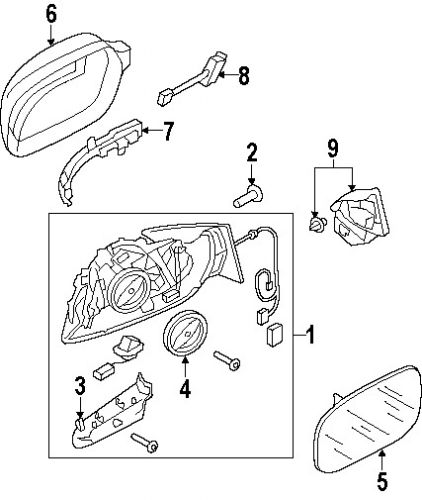 6
8
7
2
9
1
3
4
5