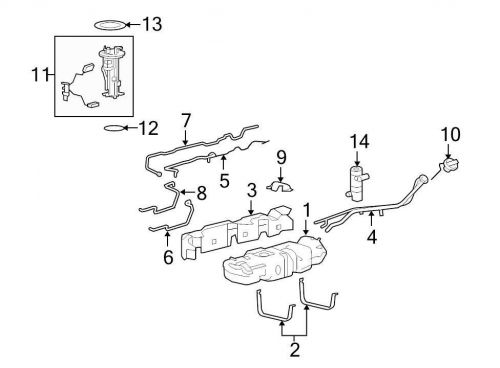 13
11
12
7
5
9
14
10
8
3
1
4
6
2