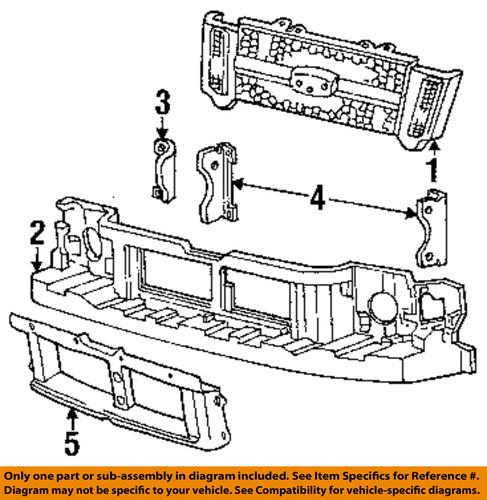 3

1

4

2

5

Only one part or sub-assembly in diagram included. See Item Specifics for Reference #.
Diagram may not be specific to your vehicle. See Compatibility for vehicle-specific diagrams.