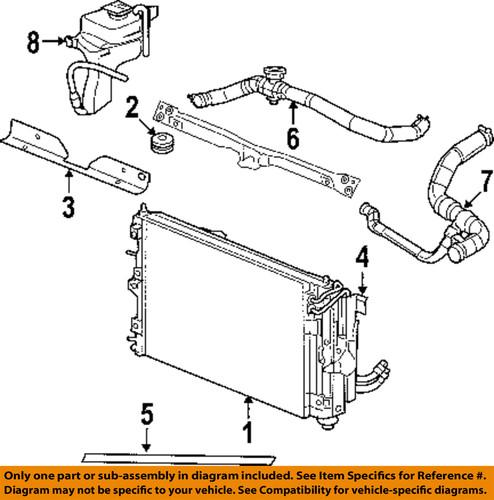 8
2
6
3
7
4
5
1

Only one part or sub-assembly in diagram included. See Item Specifics for Reference #. Diagram may not be specific to your vehicle. See Compatibility for vehicle-specific diagrams.