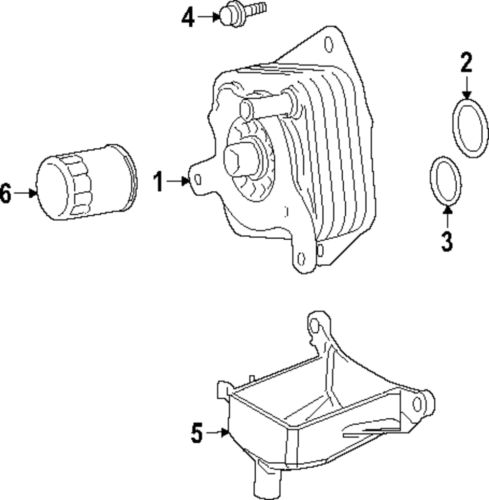 4

2

6

1

3

5