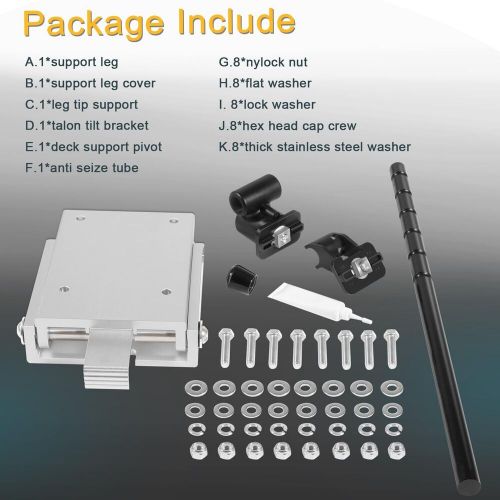 Package Include

A.1*support leg
B.1*support leg cover
C.1*leg tip support
D.1*talon tilt bracket
E.1*deck support pivot
F.1*anti seize tube

G.8*nylock nut
H.8*flat washer
I. 8*lock washer
J.8*hex head cap crew
K.8*thick stainless steel washer