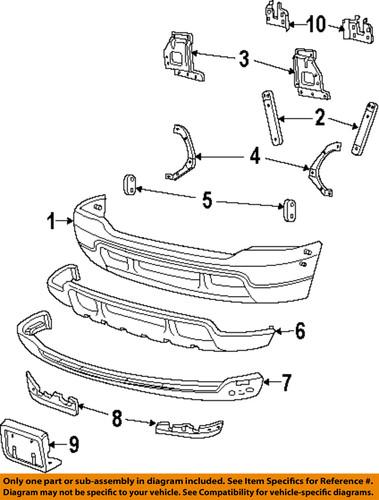 10
3
2
4
5
1
6
7
8
9

Only one part or sub-assembly in diagram included. See Item Specifics for Reference #. Diagram may not be specific to your vehicle. See Compatibility for vehicle-specific diagrams.