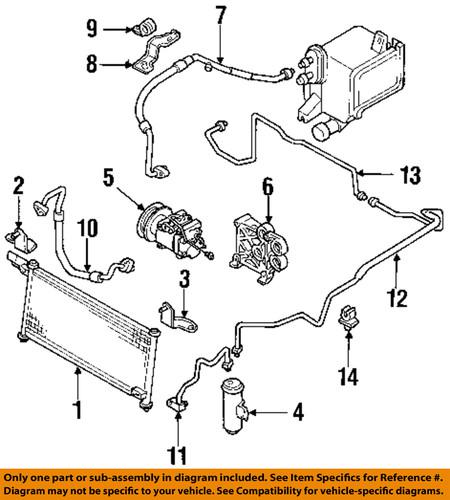 9
7
8
13
2
5
6
10
3
12
14
1
4
11

Only one part or sub-assembly in diagram included. See Item Specifics for Reference #. Diagram may not be specific to your vehicle. See Compatibility for vehicle-specific diagrams.