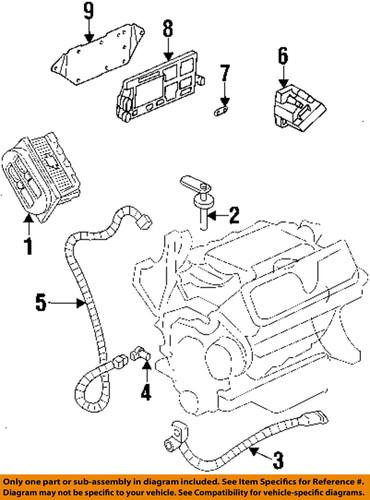 9

8

7

6

1

2

5

4

3

Only one part or sub-assembly in diagram included. See Item Specifics for Reference #. Diagram may not be specific to your vehicle. See Compatibility for vehicle-specific diagrams.