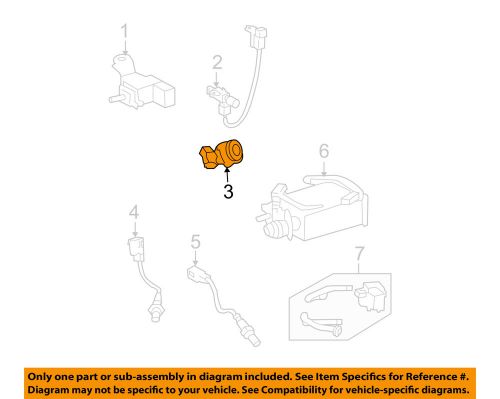 1
2
3
6
4
5
7

Only one part or sub-assembly in diagram included. See Item Specifics for Reference #.
Diagram may not be specific to your vehicle. See Compatibility for vehicle-specific diagrams.