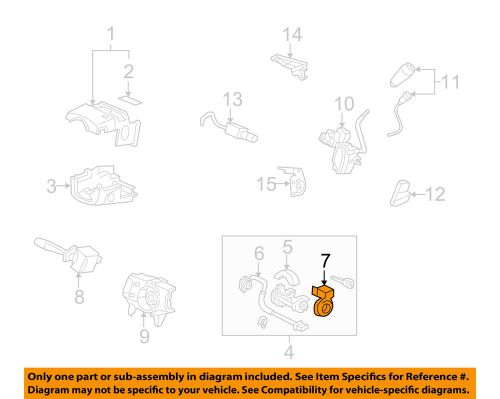 1
2
14
11
13
10
3
15
12
6
5
7
8
9
4

Only one part or sub-assembly in diagram included. See Item Specifics for Reference #.
Diagram may not be specific to your vehicle. See Compatibility for vehicle-specific diagrams.