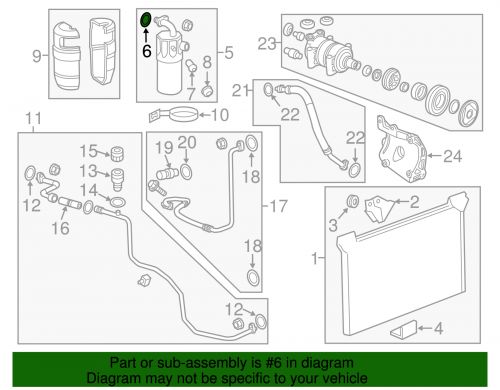 9
6
5
8
7
10
23
21
22
22
24
11
15
13
14
12
16
19
20
18
17
18
12
3
2
1
4

Part or sub-assembly is #6 in diagram
Diagram may not be specific to your vehicle