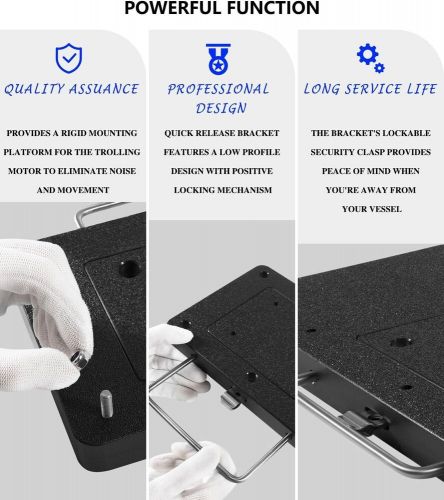 POWERFUL FUNCTION

QUALITY ASSUANCE

PROVIDES A RIGID MOUNTING PLATFORM FOR THE TROLLING MOTOR TO ELIMINATE NOISE AND MOVEMENT

PROFESSIONAL DESIGN

QUICK RELEASE BRACKET FEATURES A LOW PROFILE DESIGN WITH POSITIVE LOCKING MECHANISM

LONG SERVICE LIFE

THE BRACKET'S LOCKABLE SECURITY CLASP PROVIDES PEACE OF MIND WHEN YOU'RE AWAY FROM YOUR VESSEL