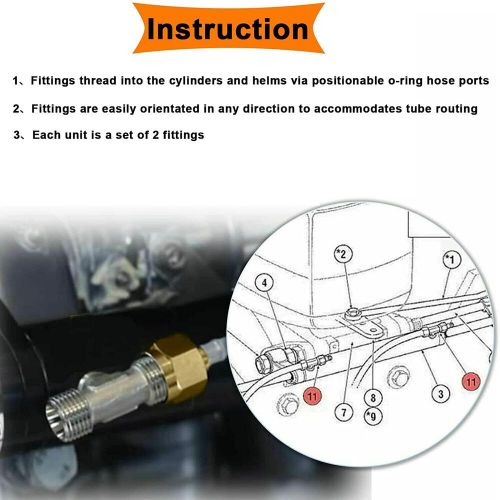 Instruction

1、Fittings thread into the cylinders and helms via positionable o-ring hose ports

2、Fittings are easily orientated in any direction to accommodates tube routing

3、Each unit is a set of 2 fittings

*2
*1
4
11
7
8
*9
3
11