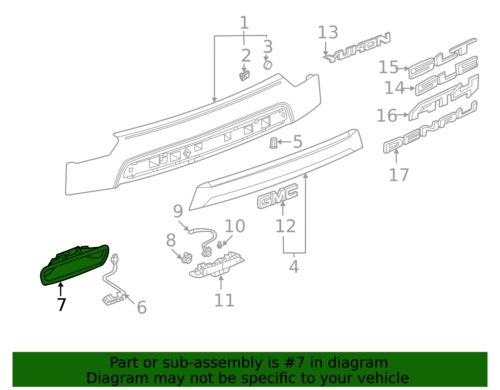 1
2
3
13
YUKON
15
SLT
14
SLE
16
AT4
DENALI
17
5
GMC
12
4
9
10
8
11
7
6

Part or sub-assembly is #7 in diagram
Diagram may not be specific to your vehicle