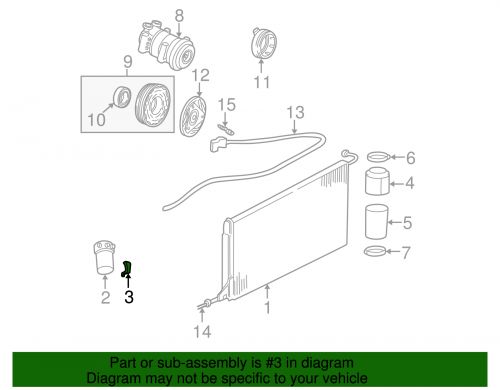 8
9
12
11
10
15
13
6
4
5
7
2
3
1
14

Part or sub-assembly is #3 in diagram
Diagram may not be specific to your vehicle