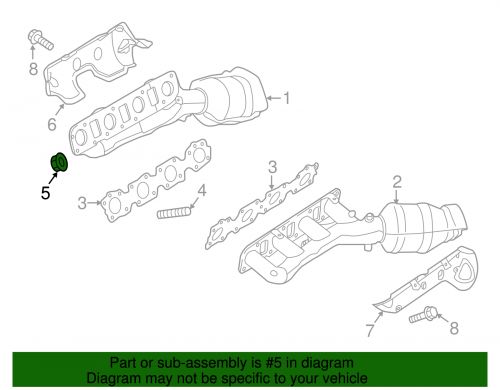 8
6
1
5
3
4
3
2
7
8

Part or sub-assembly is #5 in diagram
Diagram may not be specific to your vehicle