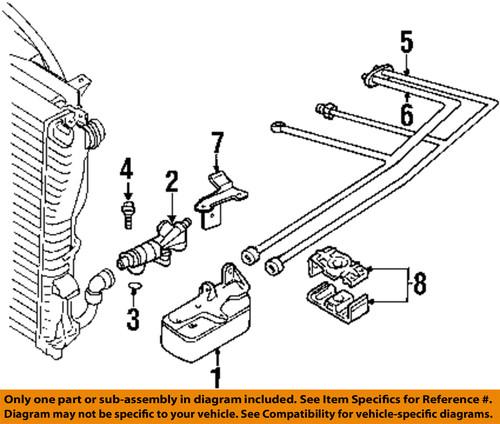 5
6
7
4
2
8
3
1

Only one part or sub-assembly in diagram included. See Item Specifics for Reference #. Diagram may not be specific to your vehicle. See Compatibility for vehicle-specific diagrams.