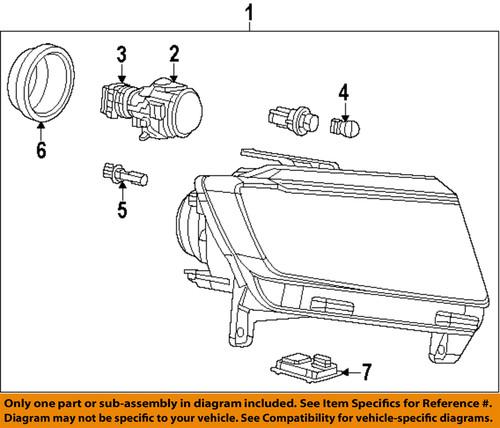 1

3

2

4

6

5

7

Only one part or sub-assembly in diagram included. See Item Specifics for Reference #. Diagram may not be specific to your vehicle. See Compatibility for vehicle-specific diagrams.