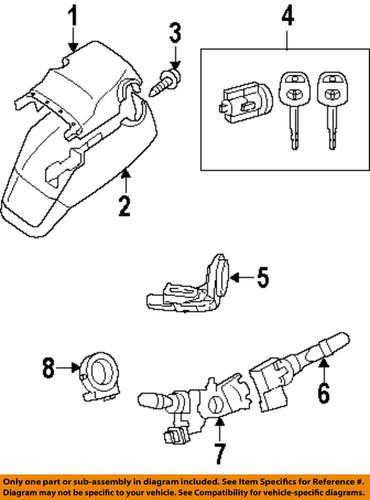 1
3
4
2
5
8
6
7
Only one part or sub-assembly in diagram included. See Item Specifics for Reference #. Diagram may not be specific to your vehicle. See Compatibility for vehicle-specific diagrams.