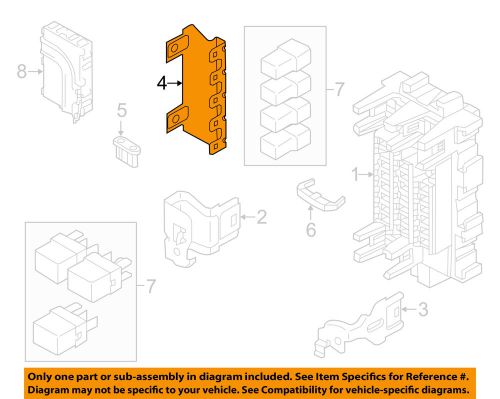 8
4
5
7
1
2
6
7
3

Only one part or sub-assembly in diagram included. See Item Specifics for Reference #. Diagram may not be specific to your vehicle. See Compatibility for vehicle-specific diagrams.