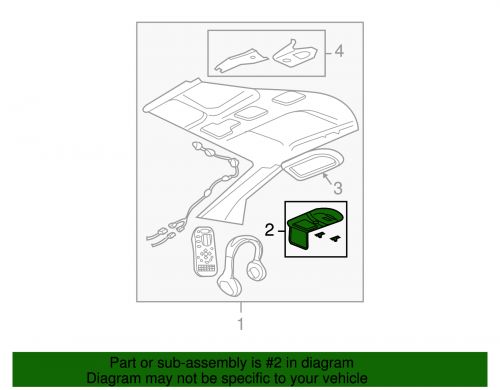 4

3

2

1

Part or sub-assembly is #2 in diagram
Diagram may not be specific to your vehicle