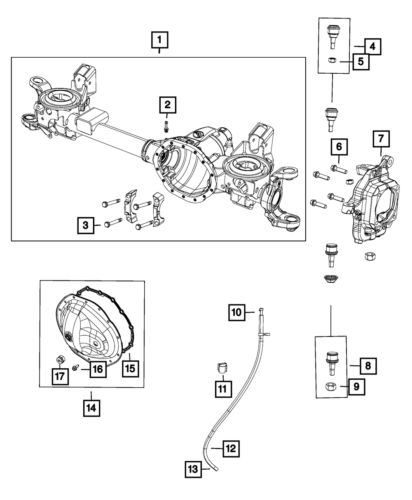 1
2
3
4
5
6
7
8
9
10
11
12
13
14
15
16
17