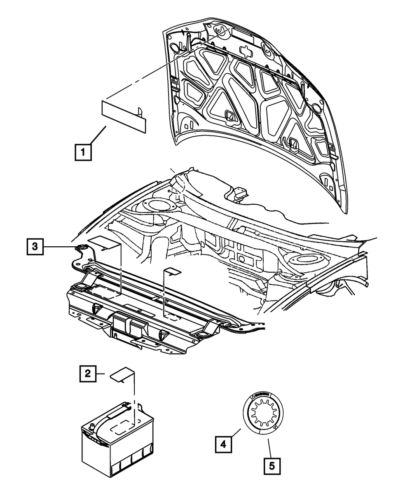 1
3
2
4
5