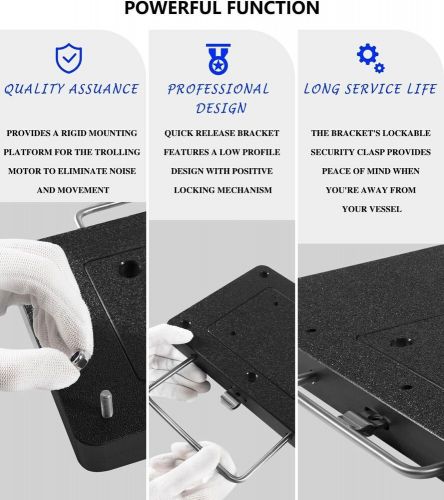 POWERFUL FUNCTION

QUALITY ASSUANCE

PROVIDES A RIGID MOUNTING PLATFORM FOR THE TROLLING MOTOR TO ELIMINATE NOISE AND MOVEMENT

PROFESSIONAL DESIGN

QUICK RELEASE BRACKET FEATURES A LOW PROFILE DESIGN WITH POSITIVE LOCKING MECHANISM

LONG SERVICE LIFE

THE BRACKET'S LOCKABLE SECURITY CLASP PROVIDES PEACE OF MIND WHEN YOU'RE AWAY FROM YOUR VESSEL