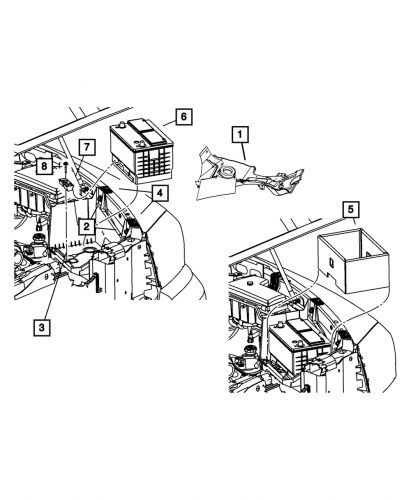 6
1
7
8
4
2
5
3