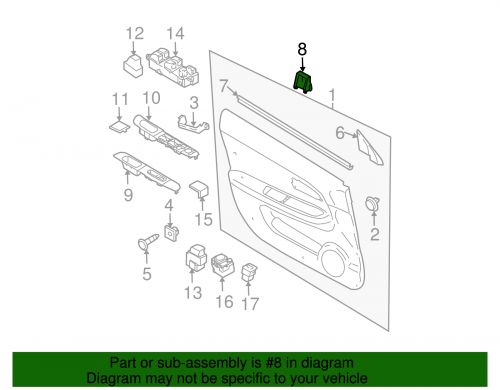 12
14
8
7
1
11
10
3
6
9
4
15
2
5
13
16
17
Part or sub-assembly is #8 in diagram
Diagram may not be specific to your vehicle