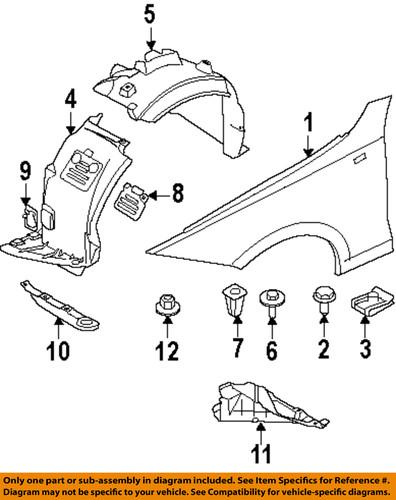 5

4

1

9

8

10

12

7

6

2

3

11

Only one part or sub-assembly in diagram included. See Item Specifics for Reference #. Diagram may not be specific to your vehicle. See Compatibility for vehicle-specific diagrams.