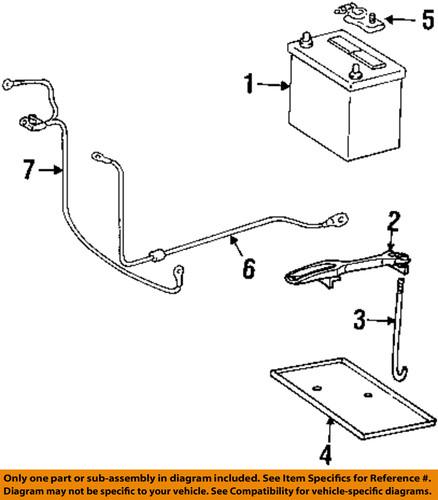 5

1

7

2

6

3

4

Only one part or sub-assembly in diagram included. See Item Specifics for Reference #. Diagram may not be specific to your vehicle. See Compatibility for vehicle-specific diagrams.