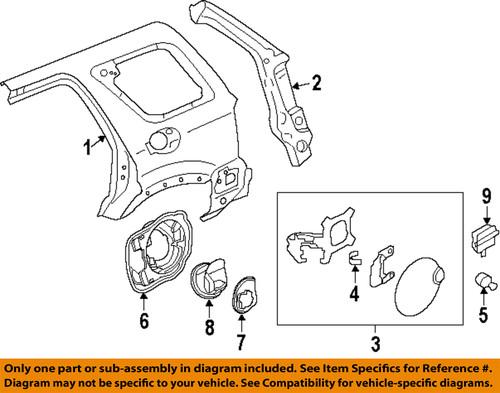 2
1
9
4
5
6
8
7
3

Only one part or sub-assembly in diagram included. See Item Specifics for Reference #.
Diagram may not be specific to your vehicle. See Compatibility for vehicle-specific diagrams.