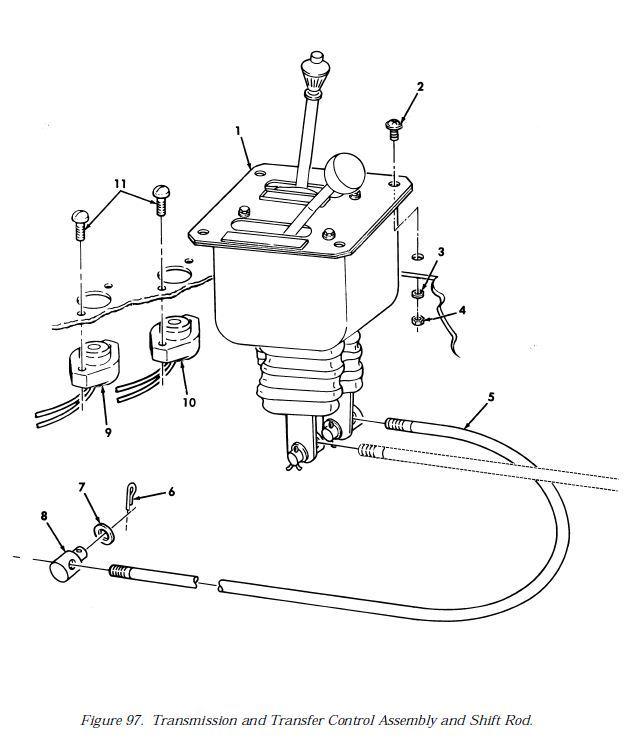 2
1
11
3
4
10
9
5
7
6
8

Figure 97. Transmission and Transfer Control Assembly and Shift Rod.