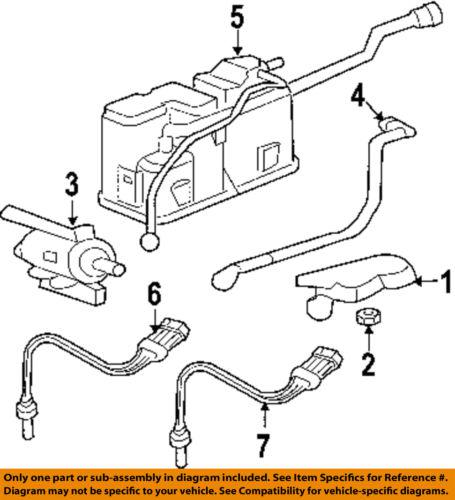 5

4

3

1

6

2

7

Only one part or sub-assembly in diagram included. See Item Specifics for Reference #. Diagram may not be specific to your vehicle. See Compatibility for vehicle-specific diagrams.