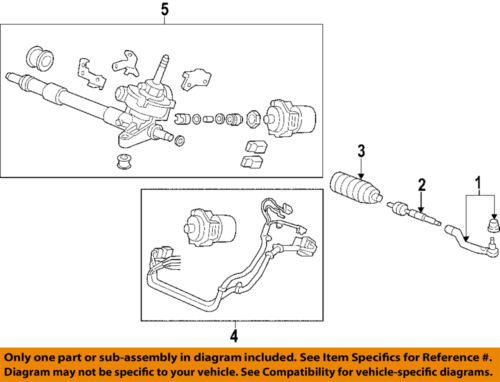 5

3

2

1

4

Only one part or sub-assembly in diagram included. See Item Specifics for Reference #.
Diagram may not be specific to your vehicle. See Compatibility for vehicle-specific diagrams.