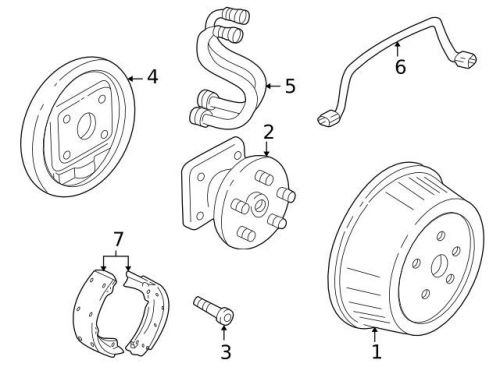 4
5
6
2
7
3
1