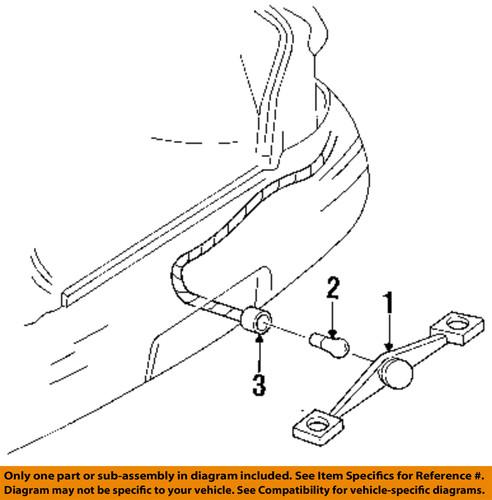 2
1
3
Only one part or sub-assembly in diagram included. See Item Specifics for Reference #.
Diagram may not be specific to your vehicle. See Compatibility for vehicle-specific diagrams.