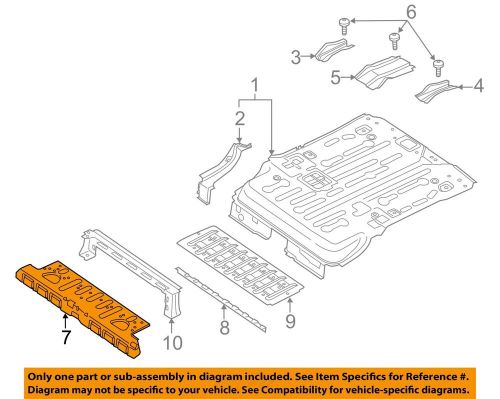 6

3

5

4

1

2

7

10

8

9

Only one part or sub-assembly in diagram included. See Item Specifics for Reference #.
Diagram may not be specific to your vehicle. See Compatibility for vehicle-specific diagrams.