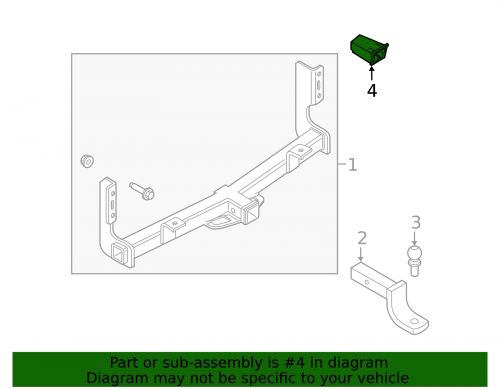 4

1

3

2

Part or sub-assembly is #4 in diagram
Diagram may not be specific to your vehicle