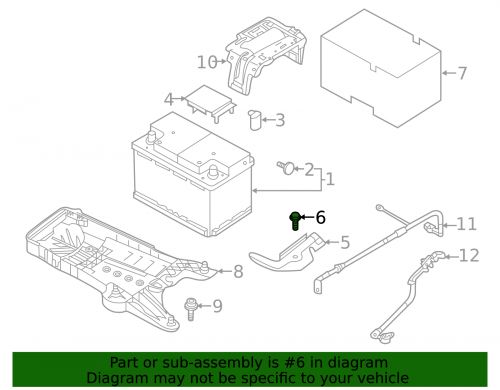 10
7
4
3
2
1
6
11
5
12
8
9

Part or sub-assembly is #6 in diagram
Diagram may not be specific to your vehicle