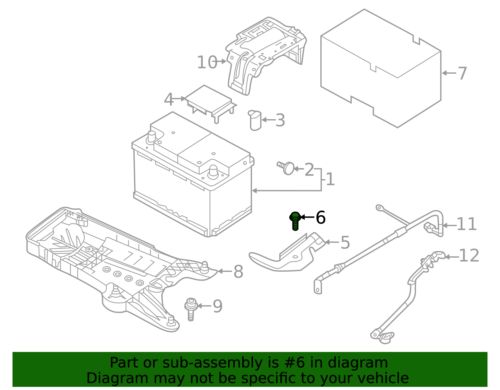 10
7
4
3
2
1
6
11
5
12
8
9

Part or sub-assembly is #6 in diagram
Diagram may not be specific to your vehicle