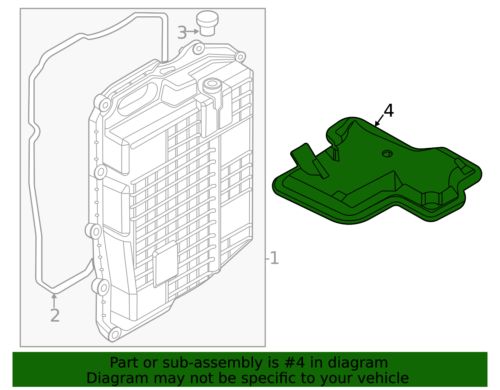 3
4
1
2
Part or sub-assembly is #4 in diagram
Diagram may not be specific to your vehicle