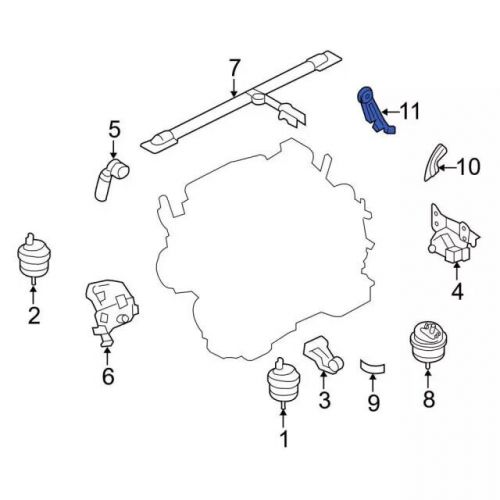 7
11
5
10
2
4
6
3
9
8
1