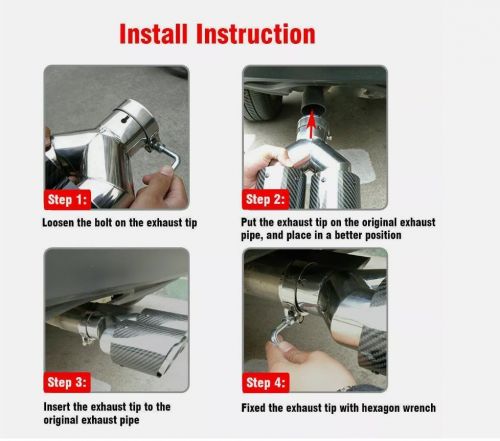 Install Instruction

Step 1:

Loosen the bolt on the exhaust tip

Step 2:

Put the exhaust tip on the original exhaust pipe, and place in a better position

Step 3:

Insert the exhaust tip to the original exhaust pipe

Step 4:

Fixed the exhaust tip with hexagon wrench