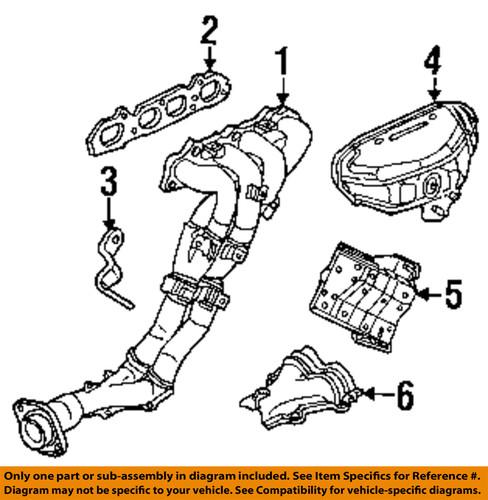 2
1
4
3
5
6

Only one part or sub-assembly in diagram included. See Item Specifics for Reference #. Diagram may not be specific to your vehicle. See Compatibility for vehicle-specific diagrams.