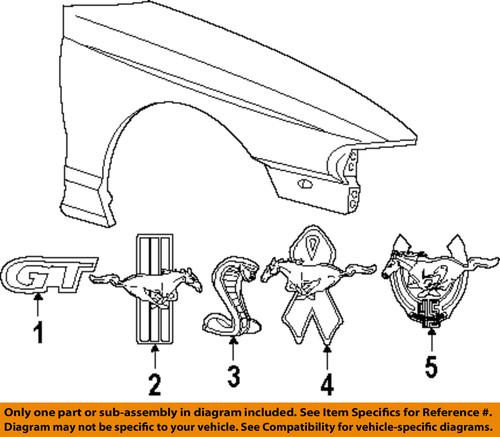 GT

1

2

3

4

5

Only one part or sub-assembly in diagram included. See Item Specifics for Reference #.
Diagram may not be specific to your vehicle. See Compatibility for vehicle-specific diagrams.