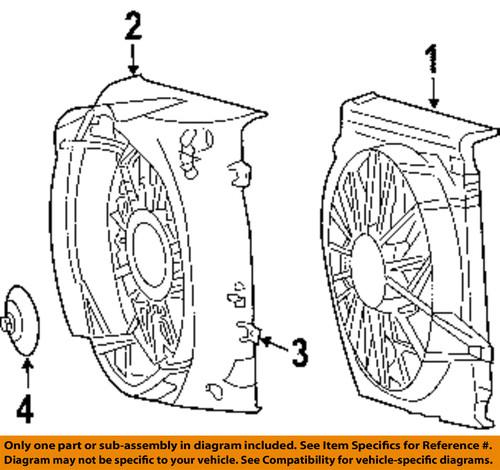 2

1

3

4

Only one part or sub-assembly in diagram included. See Item Specifics for Reference #. Diagram may not be specific to your vehicle. See Compatibility for vehicle-specific diagrams.