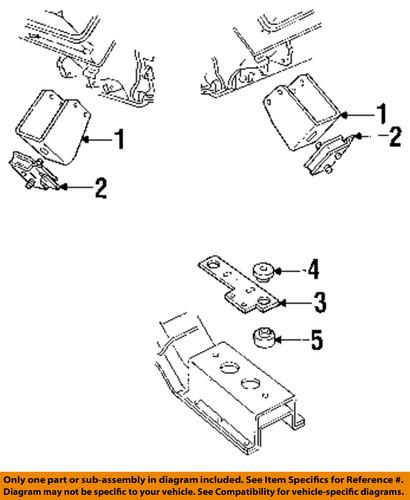 1
2
1
2
4
3
5

Only one part or sub-assembly in diagram included. See Item Specifics for Reference #.
Diagram may not be specific to your vehicle. See Compatibility for vehicle-specific diagrams.