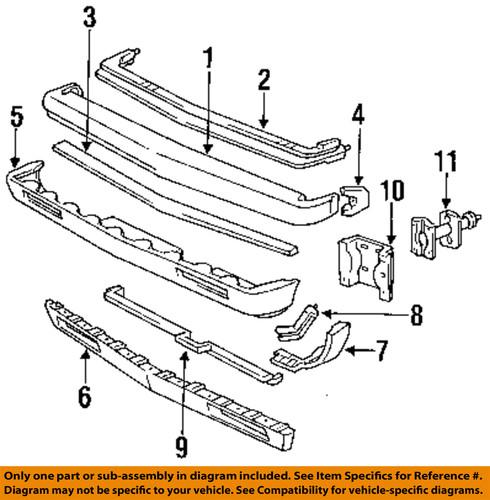 3
1
2
5
4
11
10
8
7
6
9

Only one part or sub-assembly in diagram included. See Item Specifics for Reference #.
Diagram may not be specific to your vehicle. See Compatibility for vehicle-specific diagrams.