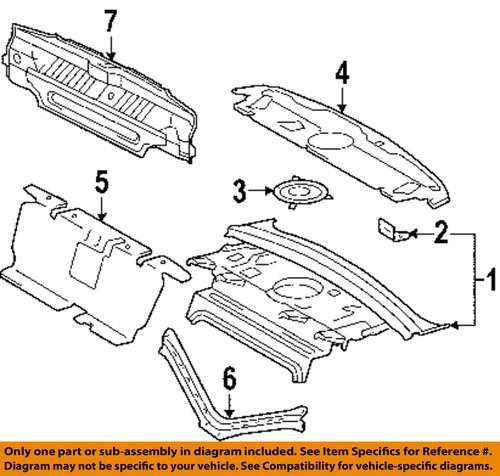 7
4
5
3
2
1
6

Only one part or sub-assembly in diagram included. See Item Specifics for Reference #.
Diagram may not be specific to your vehicle. See Compatibility for vehicle-specific diagrams.